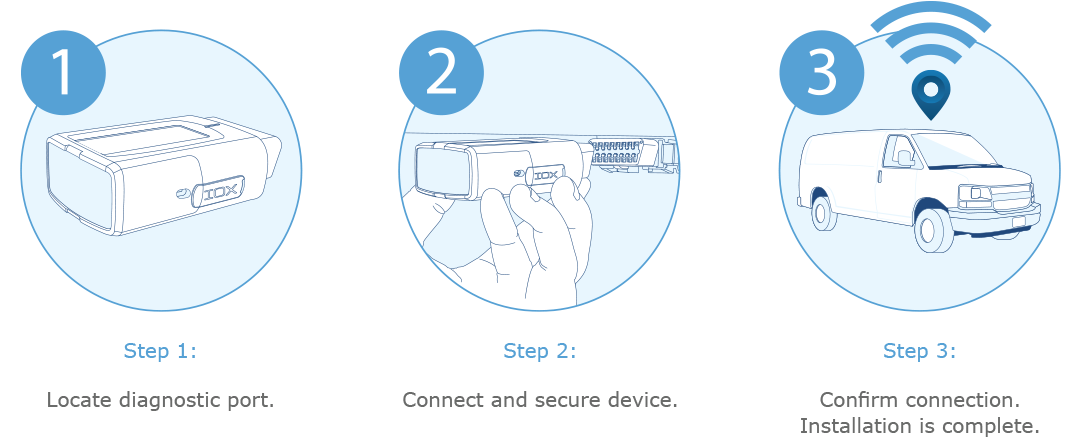 1

IOX

Step 1:

Locate diagnostic port.

2

IOX

Step 2:

Connect and secure device.

3

Step 3:

Confirm connection.
Installation is complete.