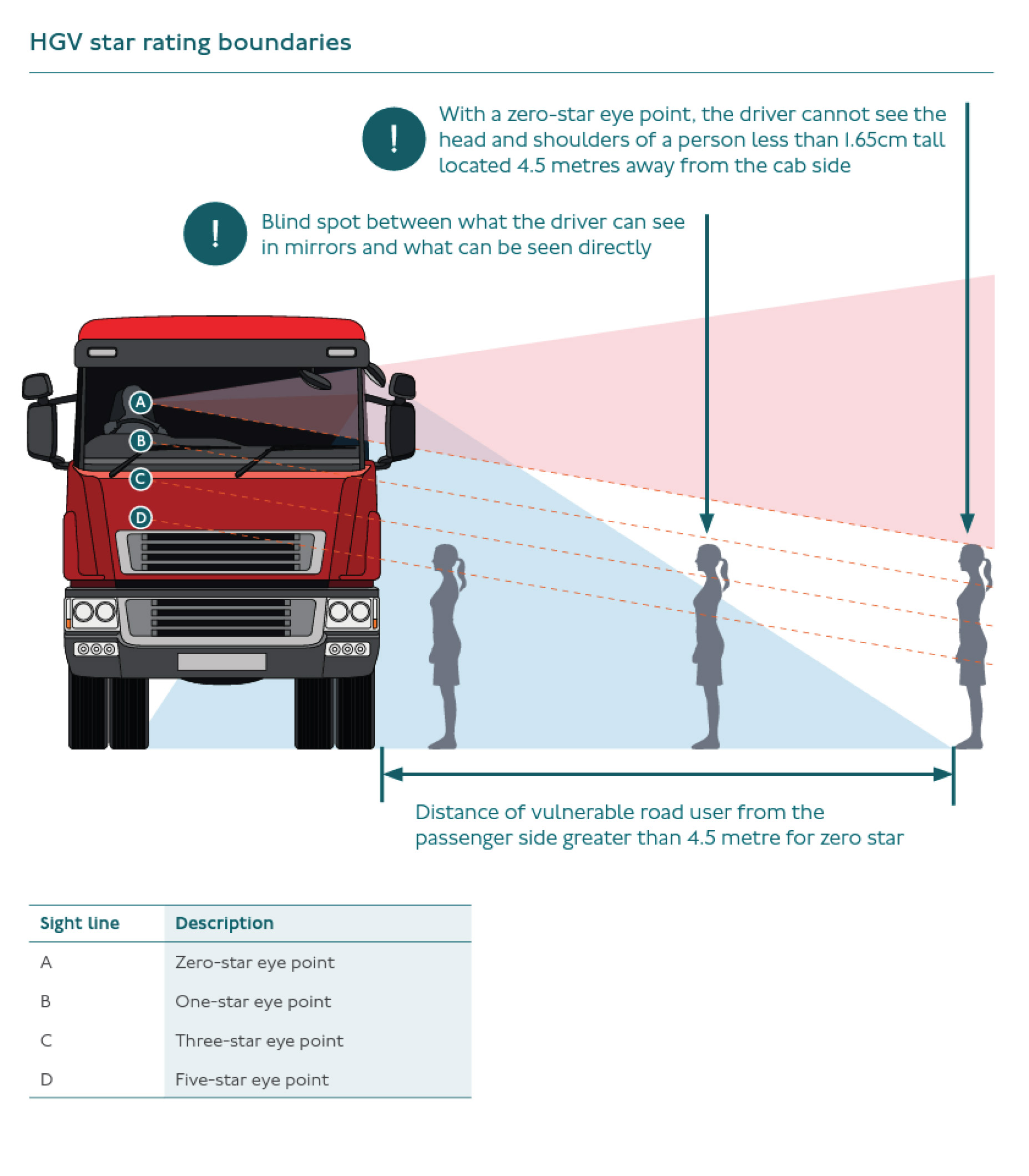 HGV star rating boundaries

!

With a zero-star eye point, the driver cannot see the head and shoulders of a person less than 1.65cm tall located 4.5 metres away from the cab side

!

Blind spot between what the driver can see in mirrors and what can be seen directly

A

B

C

D

Distance of vulnerable road user from the passenger side greater than 4.5 metre for zero star

| Sight line | Description |
|---|---|
| A | Zero-star eye point |
| B | One-star eye point |
| C | Three-star eye point |
| D | Five-star eye point |