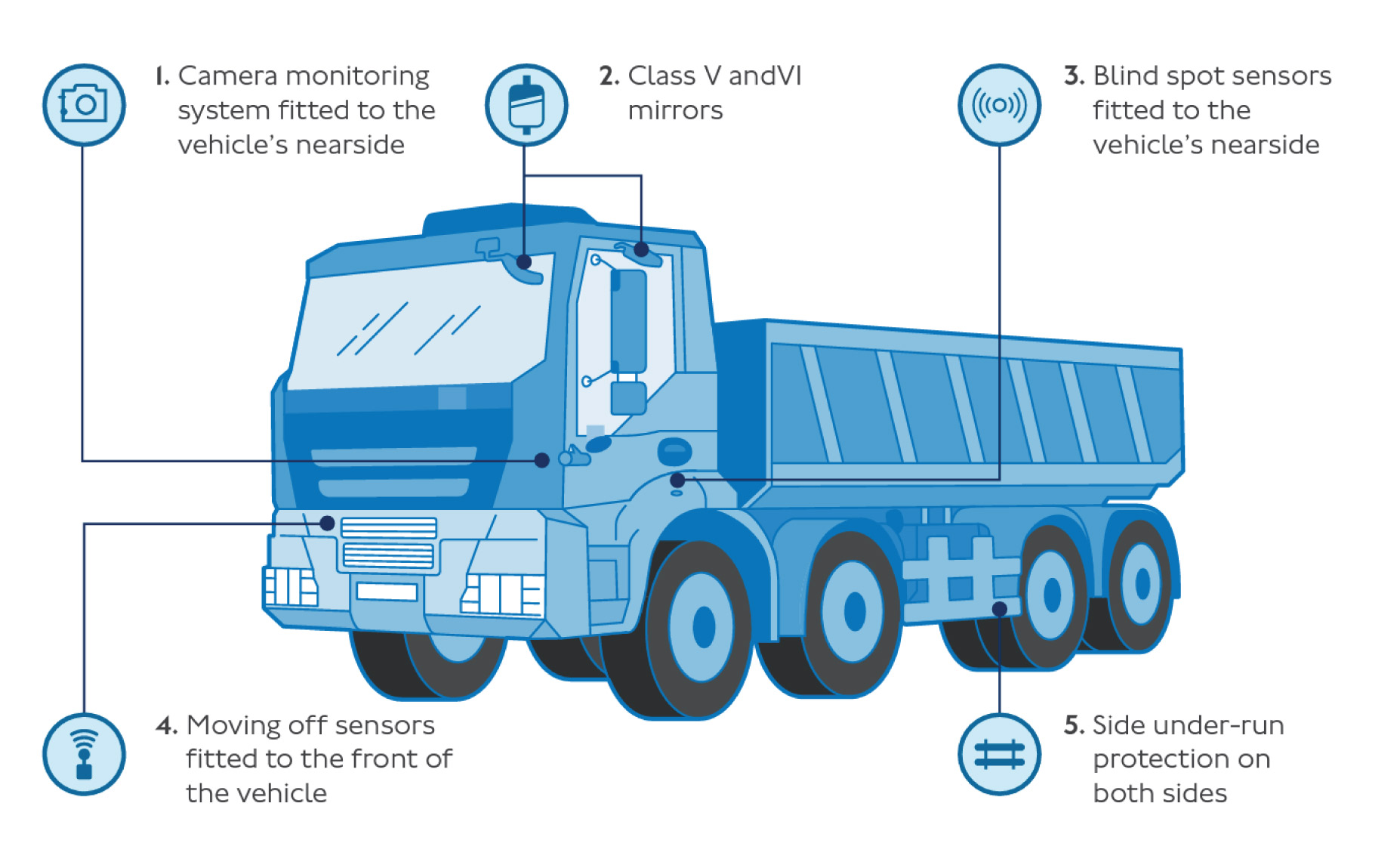 1. Camera monitoring system fitted to the vehicle's nearside

2. Class V andVI mirrors

3. Blind spot sensors fitted to the vehicle's nearside

4. Moving off sensors fitted to the front of the vehicle

5. Side under-run protection on both sides